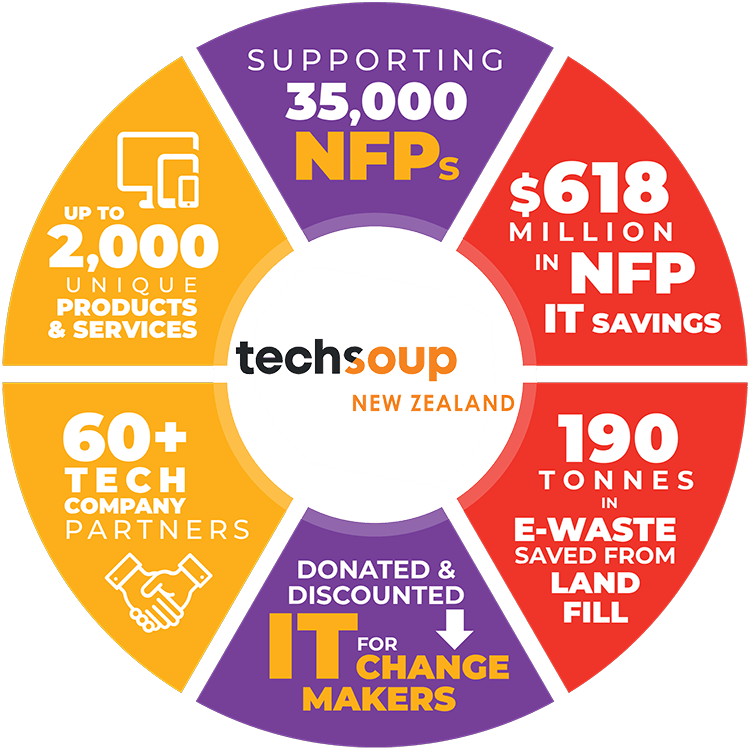 SUPPORTING
35,000
NFPs

$618
MILLION
IN NFP
IT SAVINGS

190
TONNES
IN
E-WASTE
SAVED FROM
LAND
FILL

DONATED &
DISCOUNTED
IT FOR
CHANGE
MAKERS

60+
TECH
COMPANY
PARTNERS

UP TO
2,000
UNIQUE
PRODUCTS
& SERVICES

techsoup
NEW ZEALAND